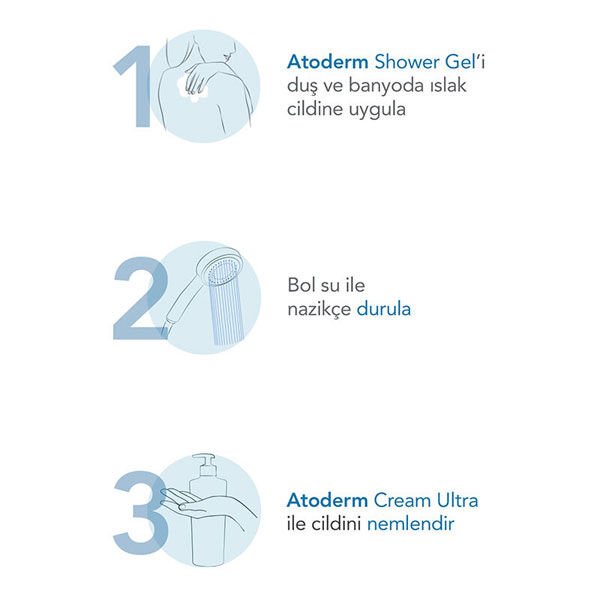 1

Atoderm Shower Gel'i duş ve banyoda ıslak cildine uygula

2

Bol su ile nazikçe durula

3

Atoderm Cream Ultra ile cildini nemlendir